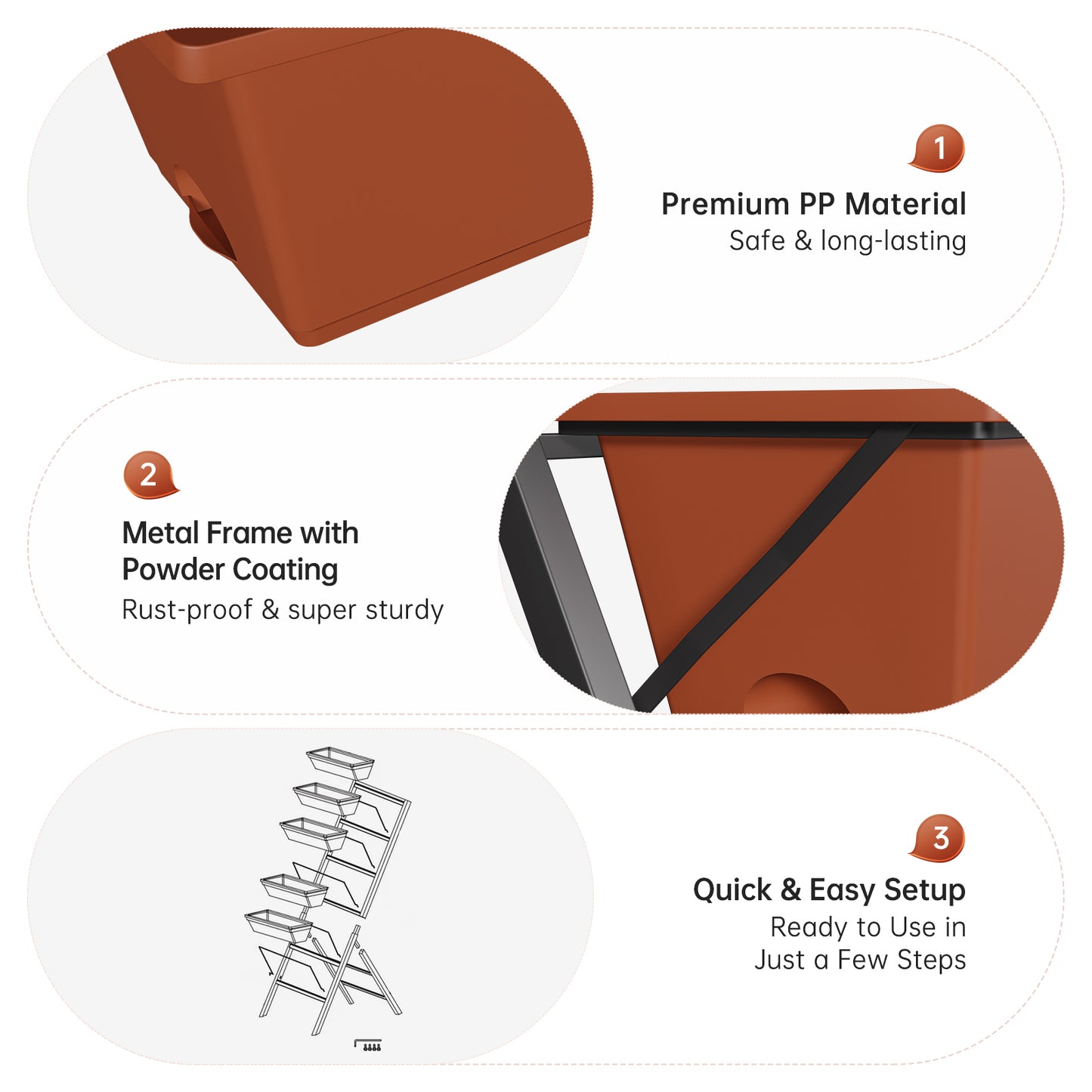 1
Premium PP Material
Safe & long-lasting

2
Metal Frame with Powder Coating
Rust-proof & super sturdy

3
Quick & Easy Setup
Ready to Use in Just a Few Steps