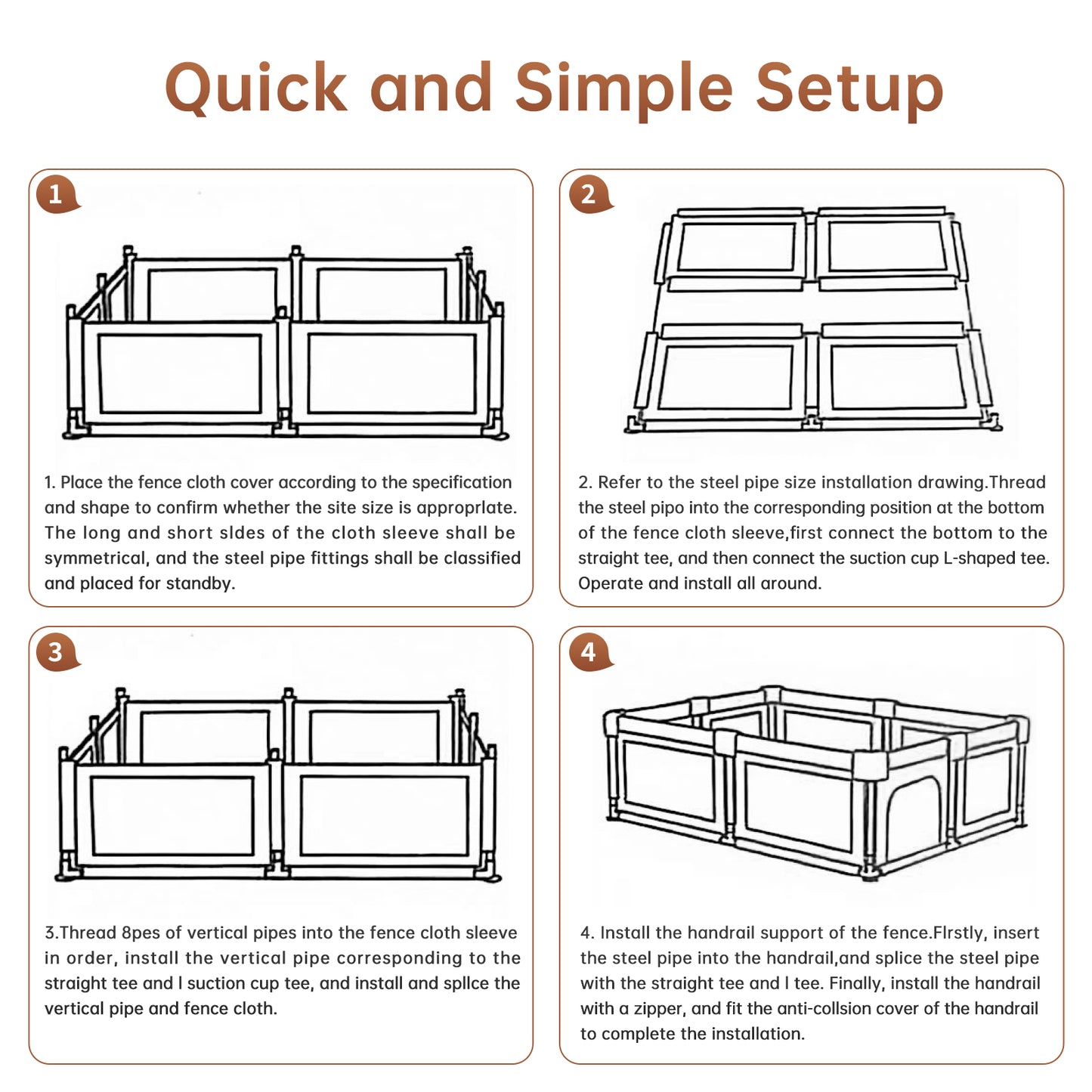 Quick and Simple Setup

1

1. Place the fence cloth cover according to the specification and shape to confirm whether the site size is approprlate. The long and short sldes of the cloth sleeve shall be symmetrical, and the steel pipe fittings shall be classified and placed for standby.

2

2. Refer to the steel pipe size installation drawing.Thread the steel pipo into the corresponding position at the bottom of the fence cloth sleeve,first connect the bottom to the straight tee, and then connect the suction cup L-shaped tee. Operate and install all around.

3

3.Thread 8pes of vertical pipes into the fence cloth sleeve in order, install the vertical pipe corresponding to the straight tee and l suction cup tee, and install and spllce the vertical pipe and fence cloth.

4

4. Install the handrail support of the fence.Flrstly, insert the steel pipe into the handrail,and splice the steel pipe with the straight tee and l tee. Finally, install the handrail with a zipper, and fit the anti-collsion cover of the handrail to complete the installation.