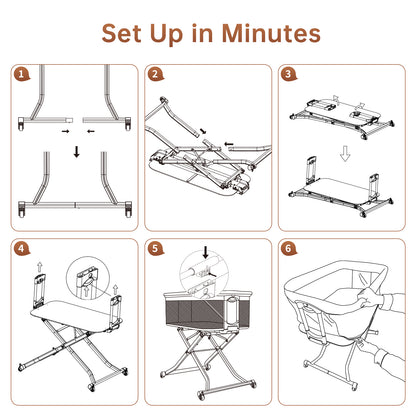 Set Up in Minutes

1

2

3

4

5

6