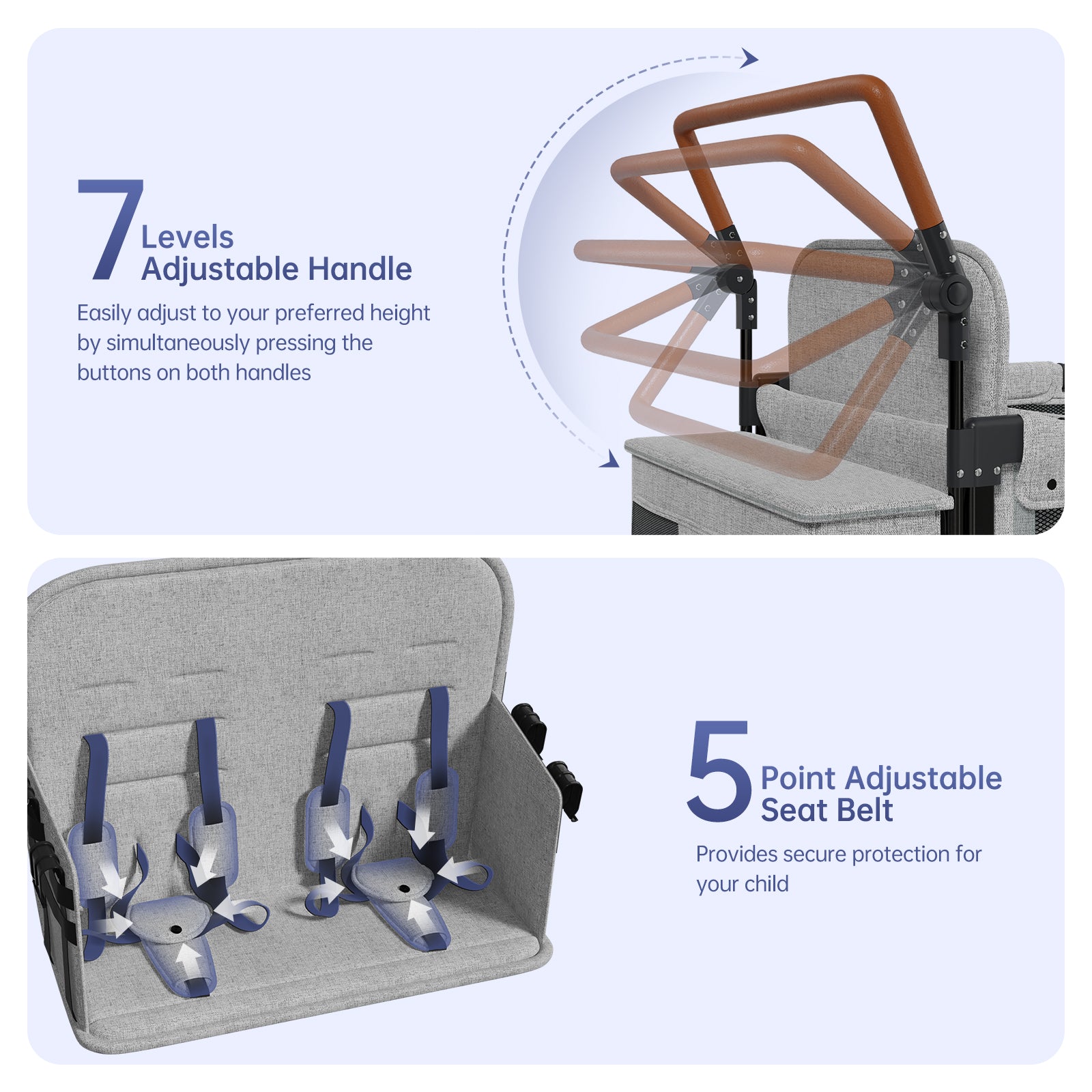 7 Levels
Adjustable Handle

Easily adjust to your preferred height by simultaneously pressing the buttons on both handles

5 Point Adjustable
Seat Belt

Provides secure protection for your child