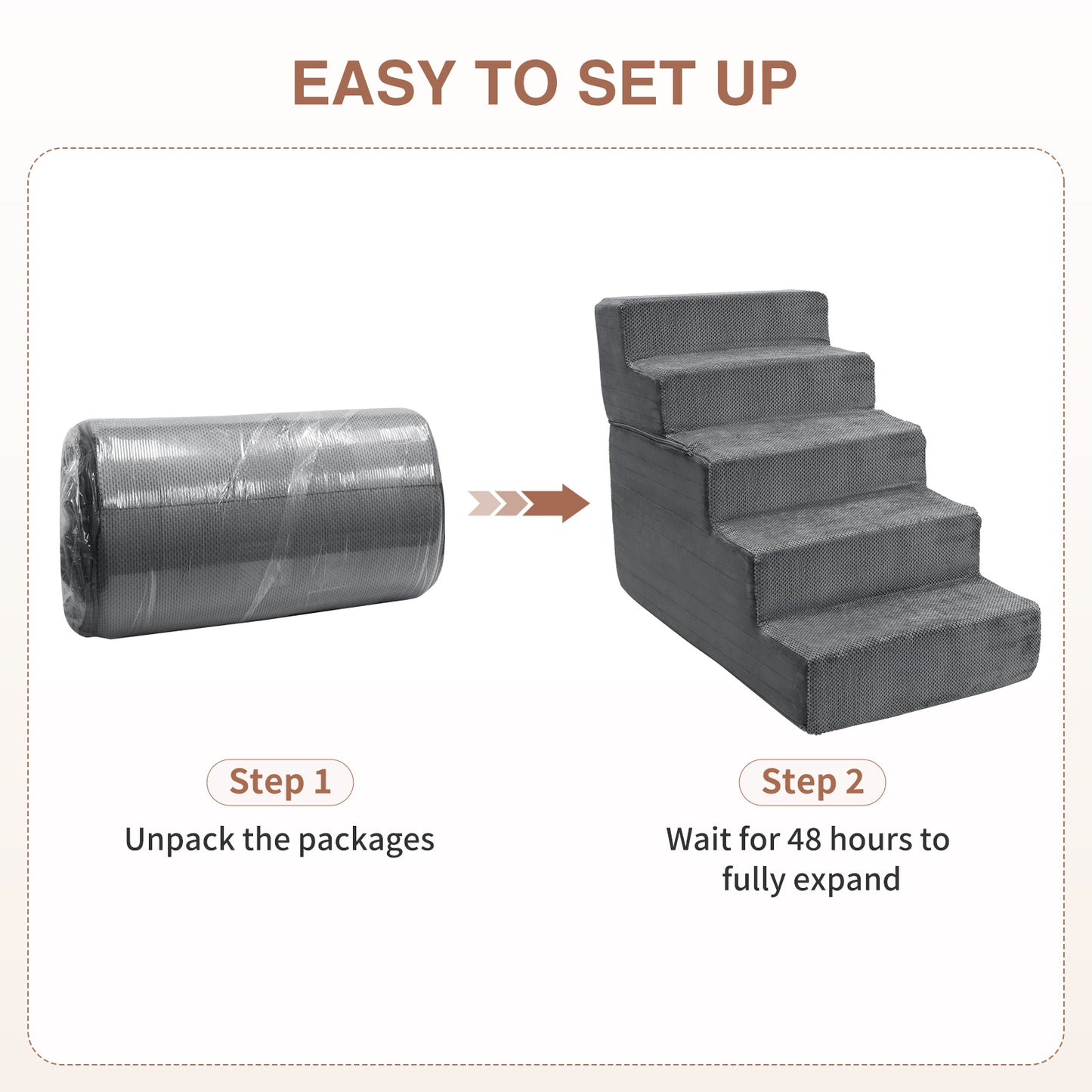 EASY TO SET UP

Step 1
Unpack the packages

Step 2
Wait for 48 hours to fully expand