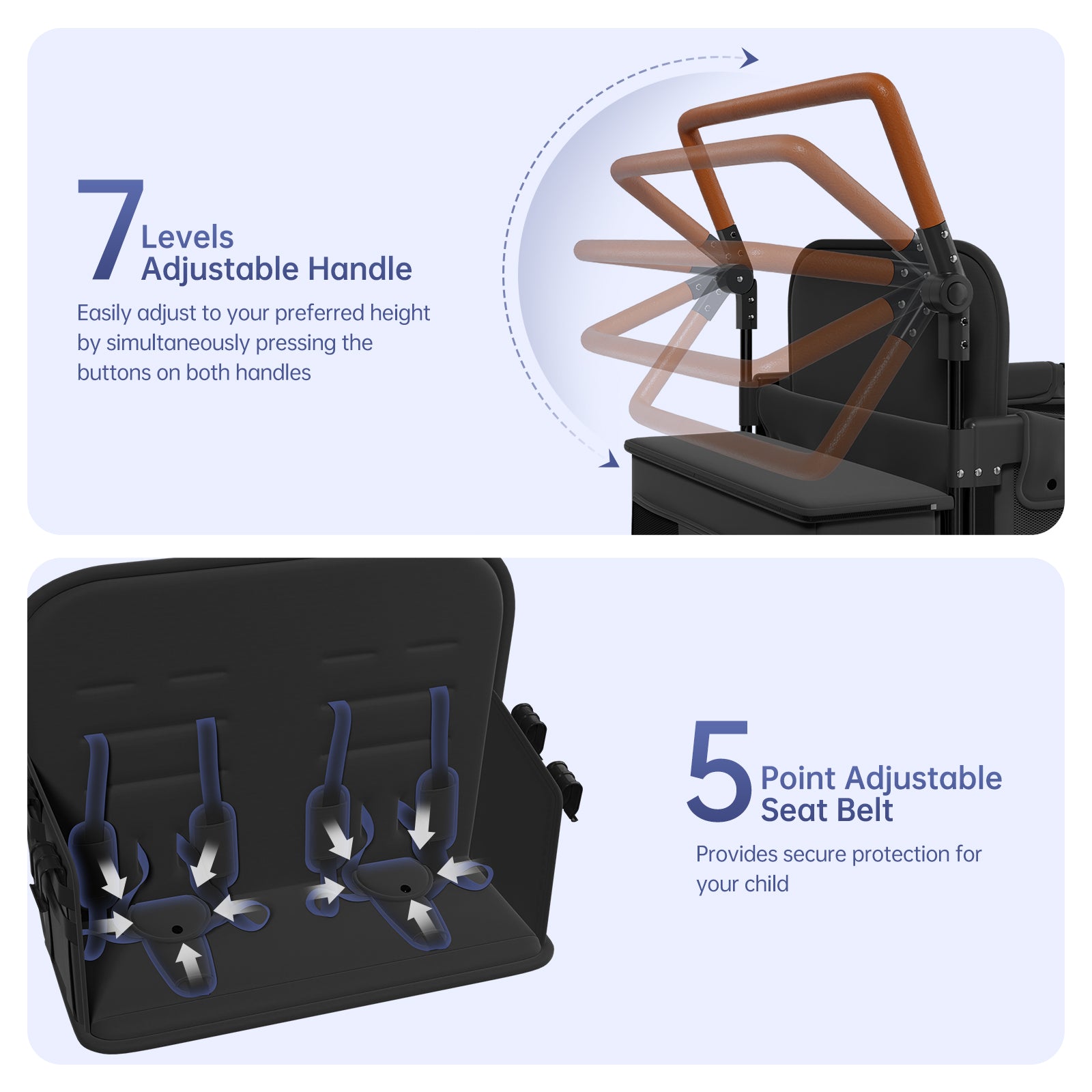 7 Levels
Adjustable Handle

Easily adjust to your preferred height by simultaneously pressing the buttons on both handles

5 Point Adjustable
Seat Belt

Provides secure protection for your child