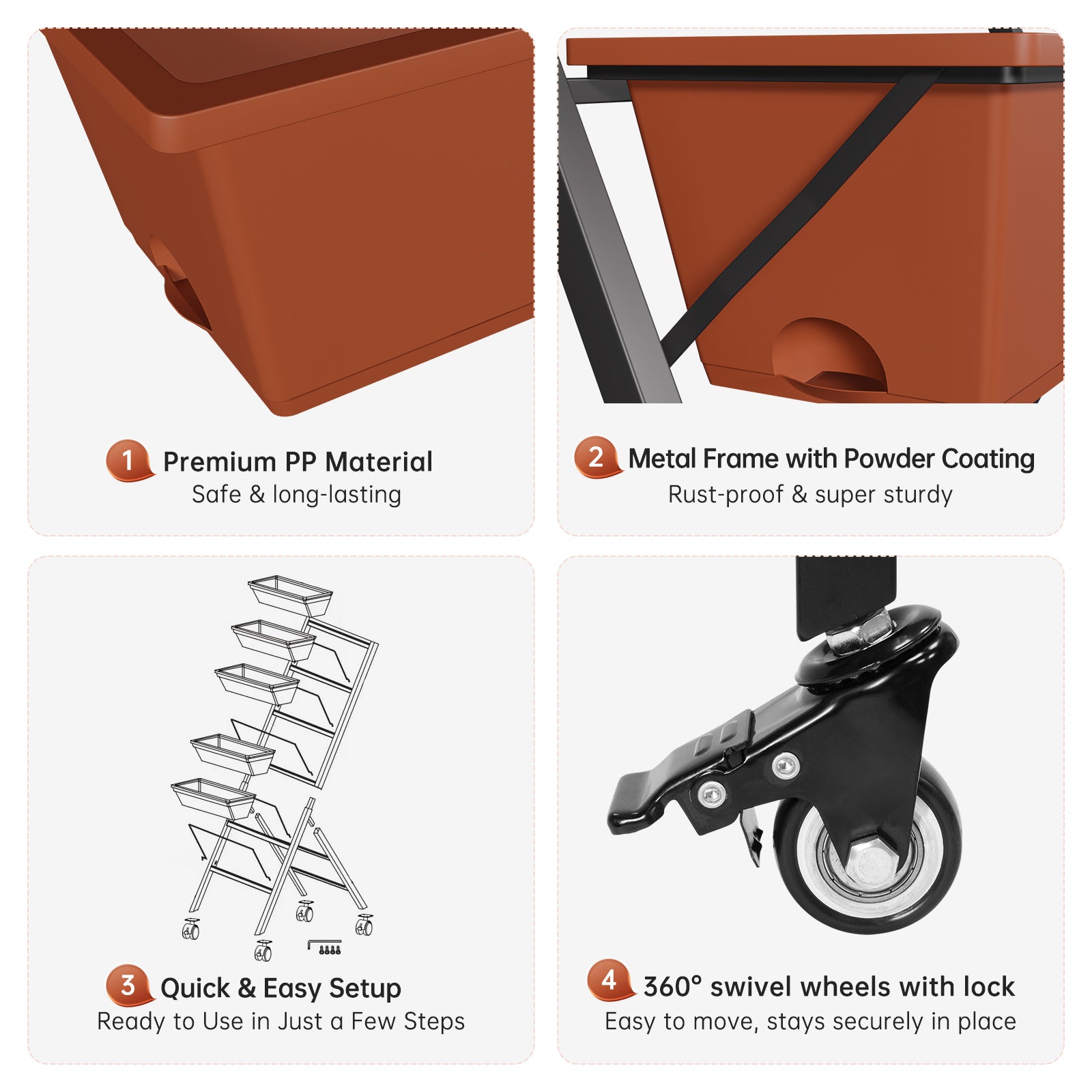 1 Premium PP Material
Safe & long-lasting

2 Metal Frame with Powder Coating
Rust-proof & super sturdy

3 Quick & Easy Setup
Ready to Use in Just a Few Steps

4 360° swivel wheels with lock
Easy to move, stays securely in place