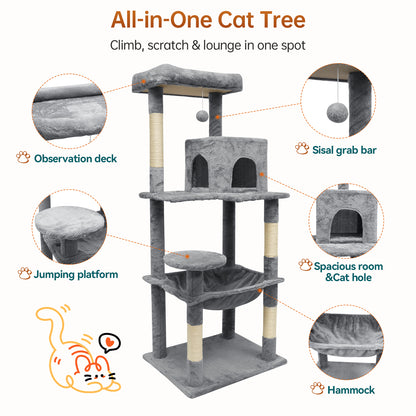 All-in-One Cat Tree

Climb, scratch & lounge in one spot

Observation deck

Sisal grab bar

Jumping platform

Spacious room &Cat hole

Hammock