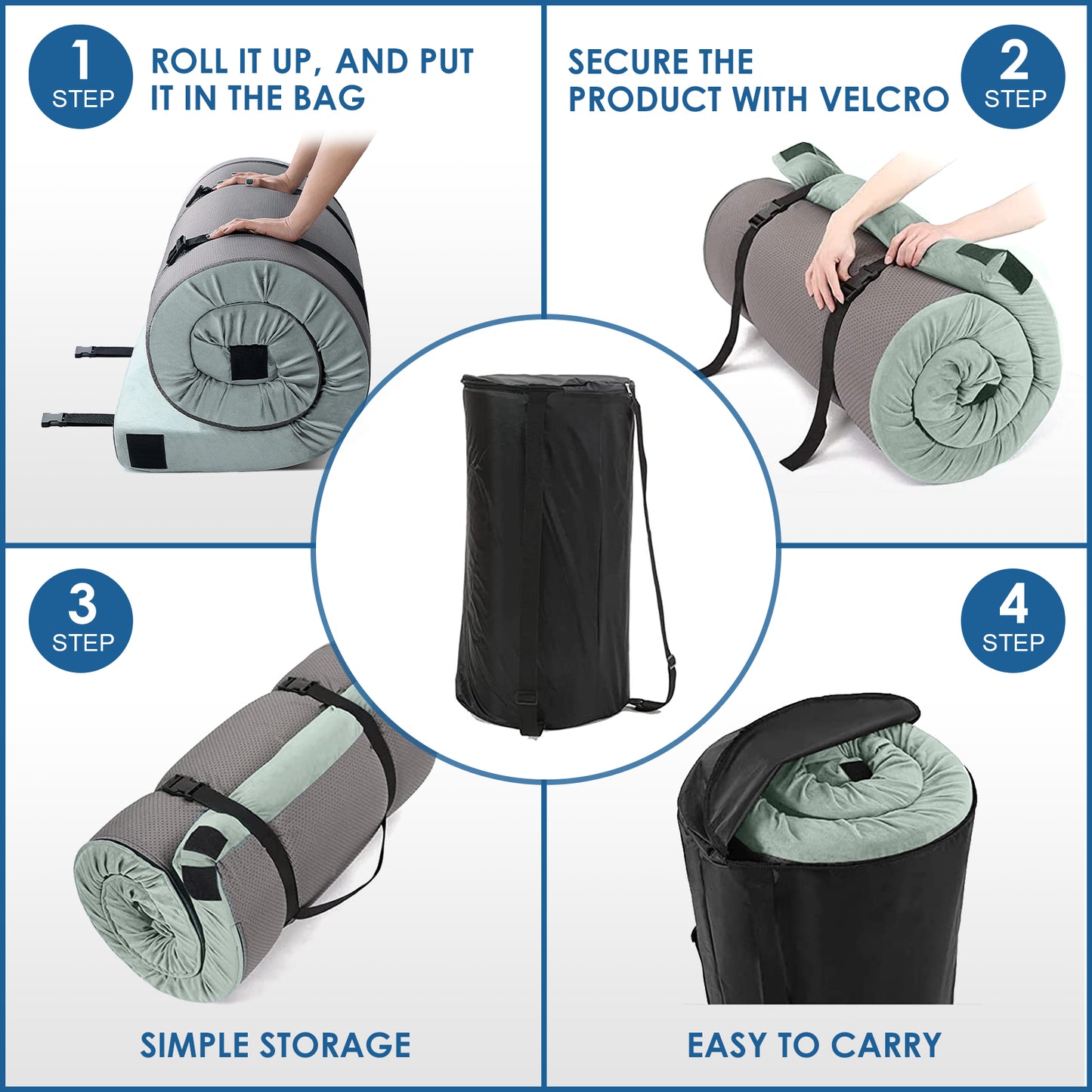 1
STEP

ROLL IT UP, AND PUT IT IN THE BAG

SECURE THE PRODUCT WITH VELCRO

2
STEP

3
STEP

4
STEP

SIMPLE STORAGE

EASY TO CARRY