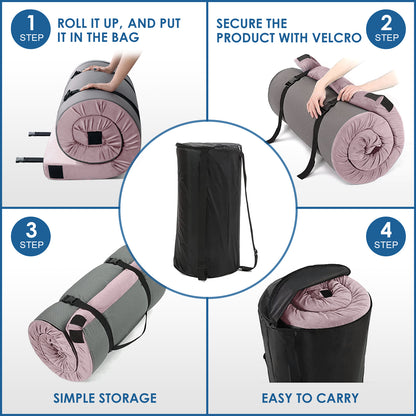 1 STEP

ROLL IT UP, AND PUT IT IN THE BAG

SECURE THE PRODUCT WITH VELCRO

2 STEP

3 STEP

4 STEP

SIMPLE STORAGE

EASY TO CARRY