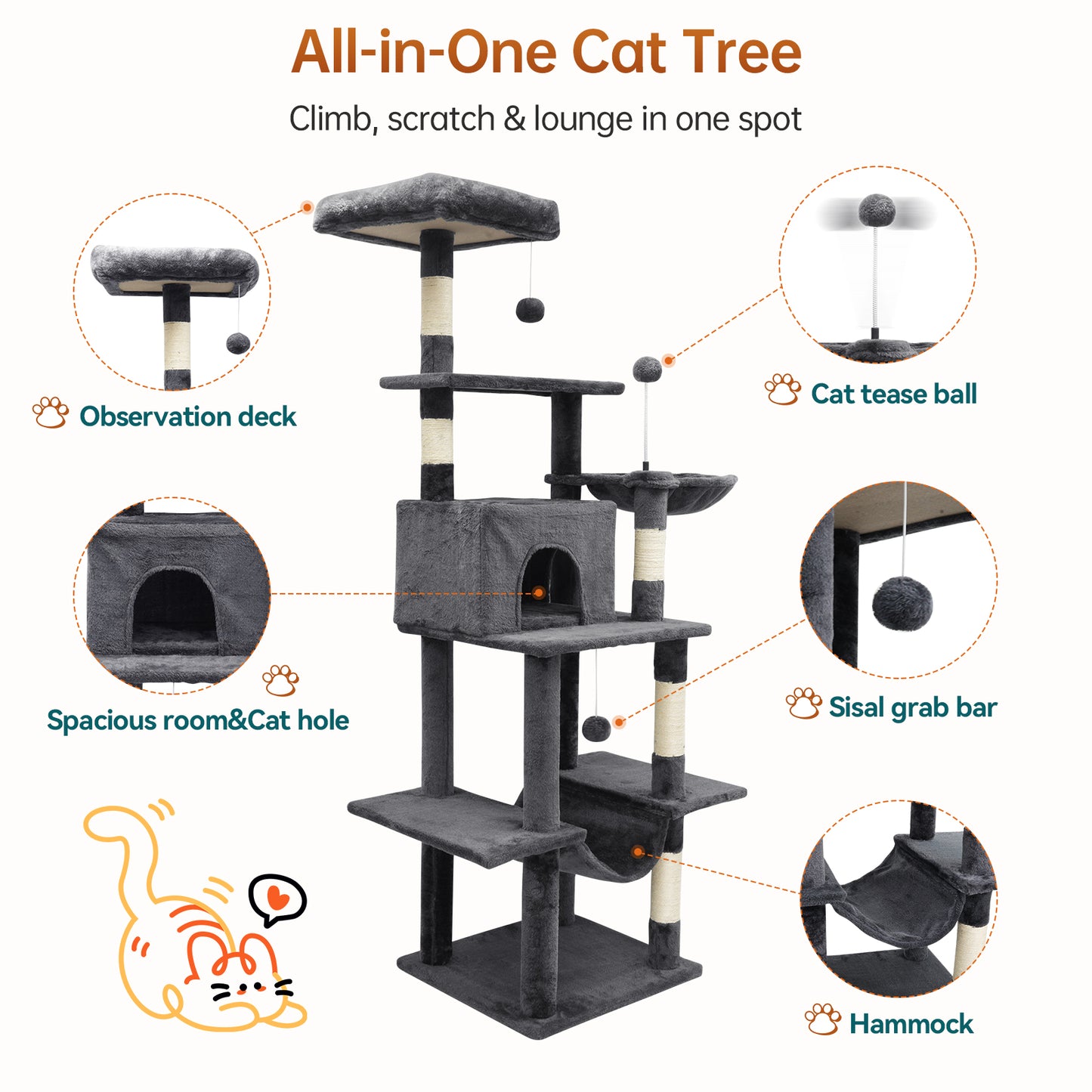 All-in-One Cat Tree

Climb, scratch & lounge in one spot

Observation deck

Cat tease ball

Spacious room&Cat hole

Sisal grab bar

Hammock