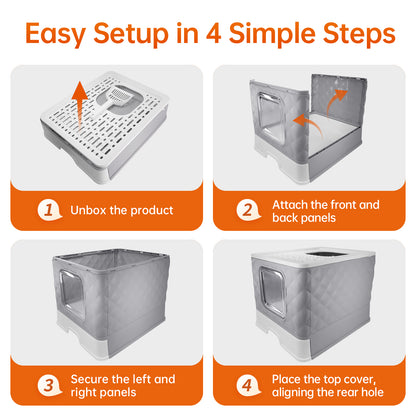 Easy Setup in 4 Simple Steps

1 Unbox the product

2 Attach the front and back panels

3 Secure the left and right panels

4 Place the top cover, aligning the rear hole