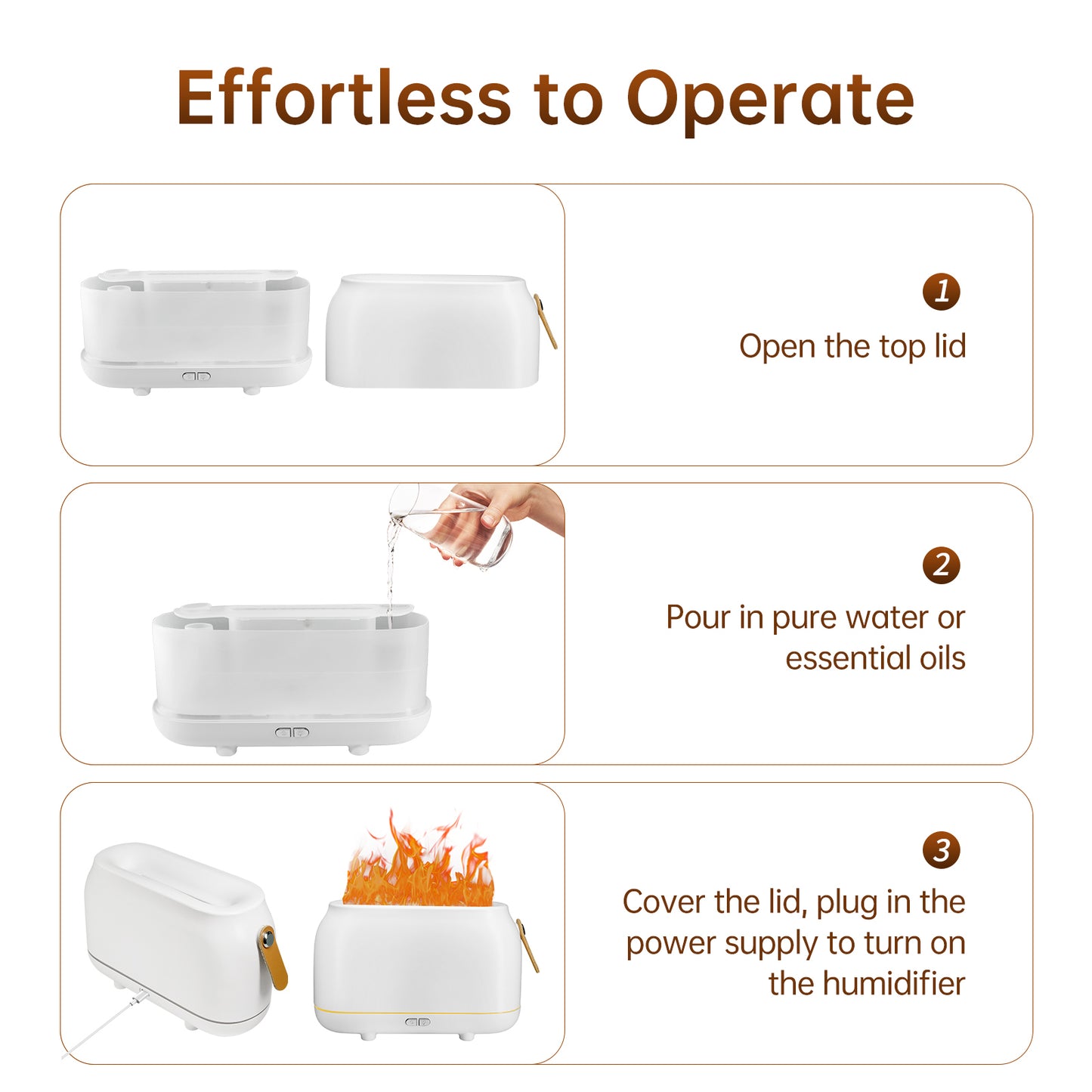 Effortless to Operate

1
Open the top lid

2
Pour in pure water or essential oils

3
Cover the lid, plug in the power supply to turn on the humidifier