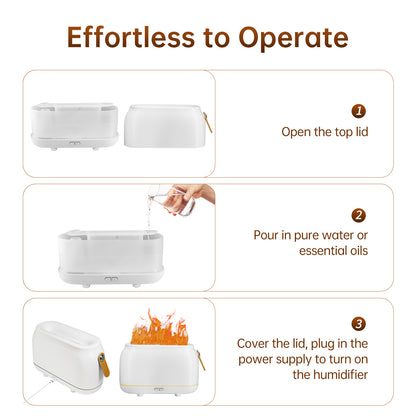 Effortless to Operate

1

Open the top lid

2

Pour in pure water or essential oils

3

Cover the lid, plug in the power supply to turn on the humidifier