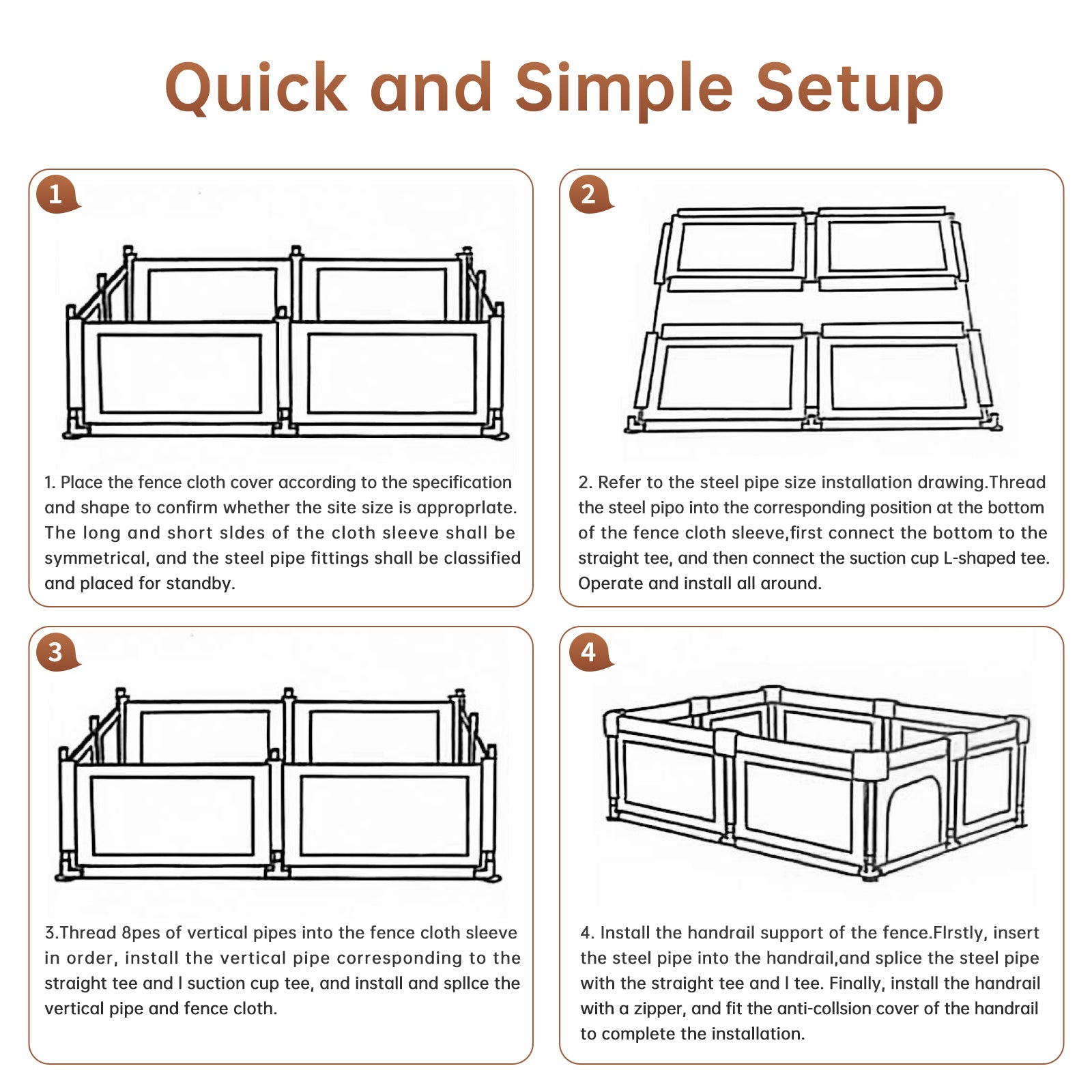 Quick and Simple Setup

1

1. Place the fence cloth cover according to the specification and shape to confirm whether the site size is approprlate. The long and short sldes of the cloth sleeve shall be symmetrical, and the steel pipe fittings shall be classified and placed for standby.

2

2. Refer to the steel pipe size installation drawing.Thread the steel pipo into the corresponding position at the bottom of the fence cloth sleeve,first connect the bottom to the straight tee, and then connect the suction cup L-shaped tee. Operate and install all around.

3

3.Thread 8pes of vertical pipes into the fence cloth sleeve in order, install the vertical pipe corresponding to the straight tee and l suction cup tee, and install and spllce the vertical pipe and fence cloth.

4

4. Install the handrail support of the fence.Flrstly, insert the steel pipe into the handrail,and splice the steel pipe with the straight tee and l tee. Finally, install the handrail with a zipper, and fit the anti-collsion cover of the handrail to complete the installation.